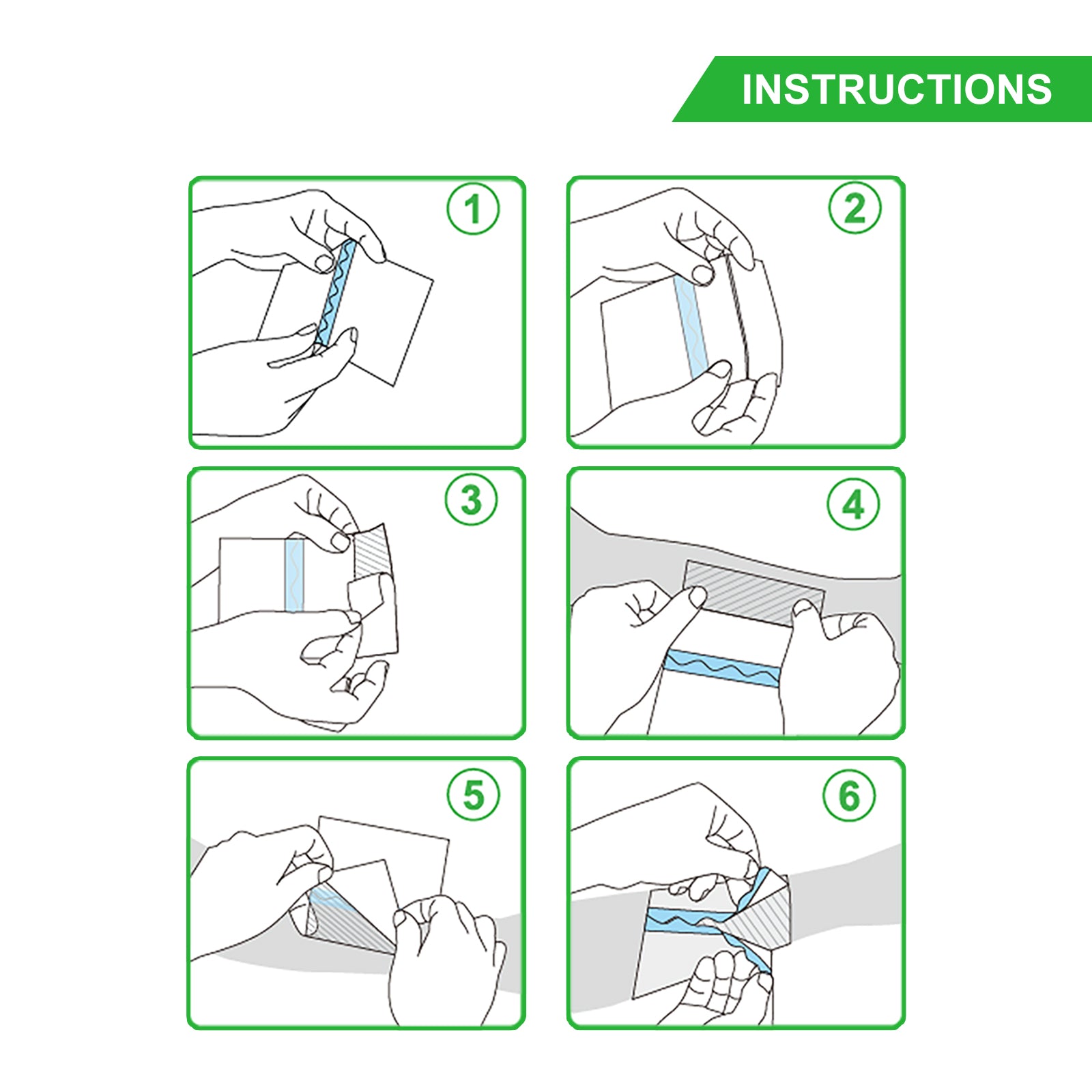 INSTRUCTIONS

1

2

3

4

5

6